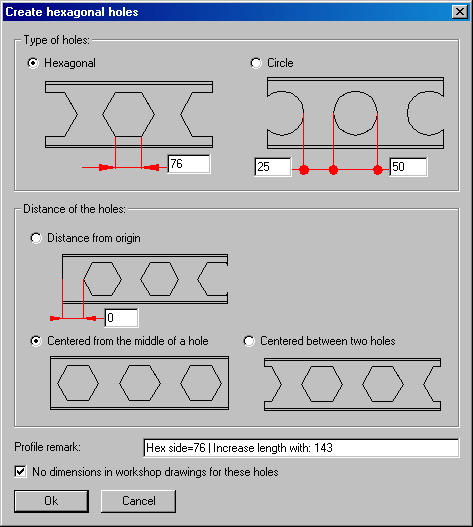 Create hexagonal holes

Type of holes:

Hexagonal

Circle

76

25

50

Distance of the holes:

Distance from origin

0

Centered from the middle of a hole

Centered between two holes

Profile remark:

Hex side=76 | Increase length with: 143

No dimensions in workshop drawings for these holes

Ok

Cancel